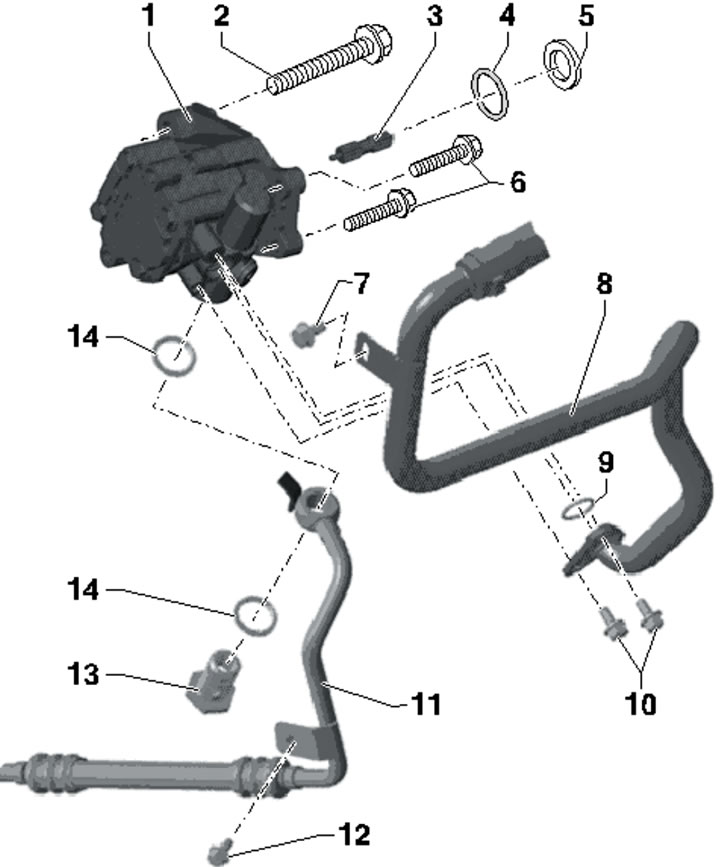 1
2
3
4
5
6
7
8
14
9
14
13
11
10
12