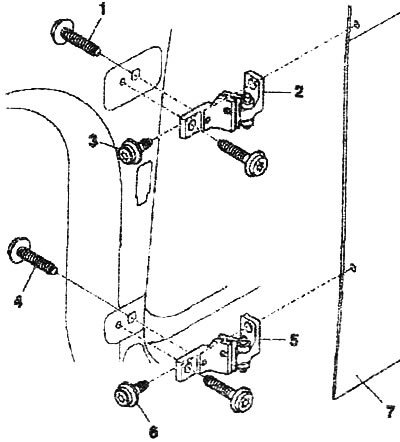 1
2
3
4
5
6
7