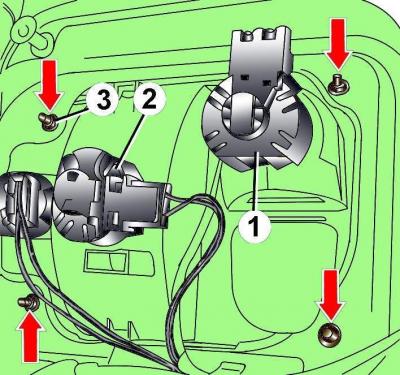 3
2
1