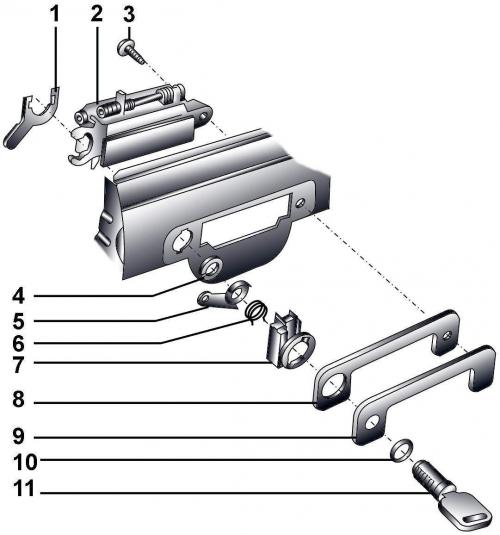 1
2
3
4
5
6
7
8
9
10
11