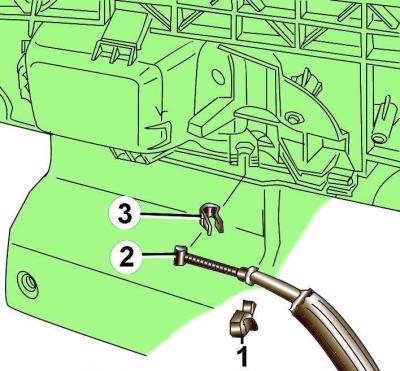 3
2
1