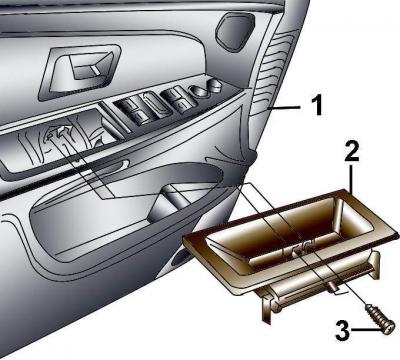 1
2
3