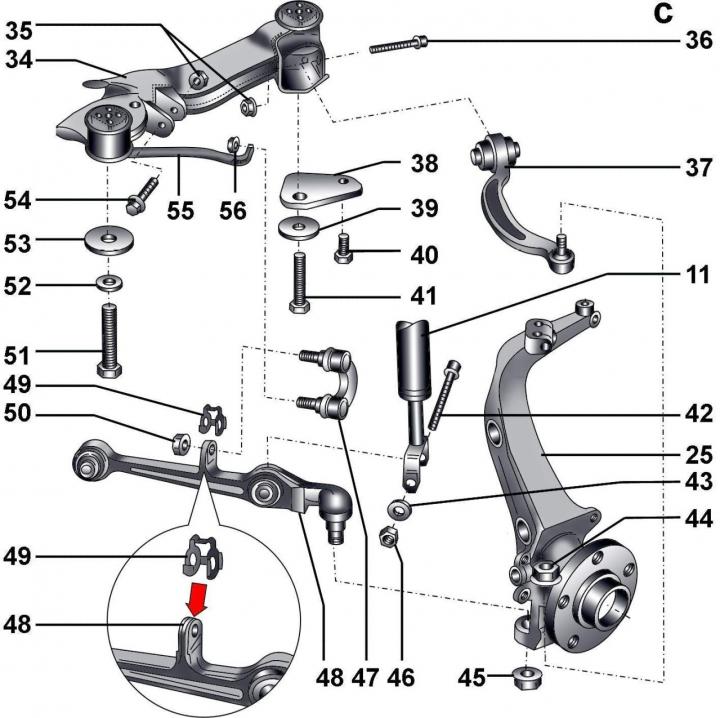 C
35
34
36
37
38
39
40
41
11
54
55
56
53
52
51
49
50
42
25
43
44
49
48
48
47
46
45