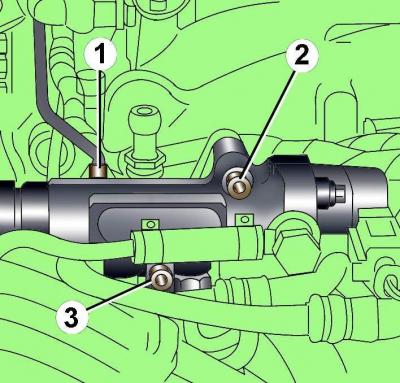 1
2
3