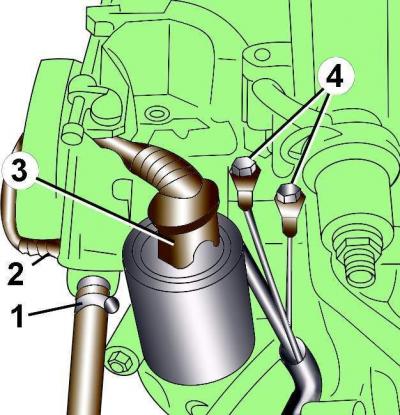 4
3
2
1