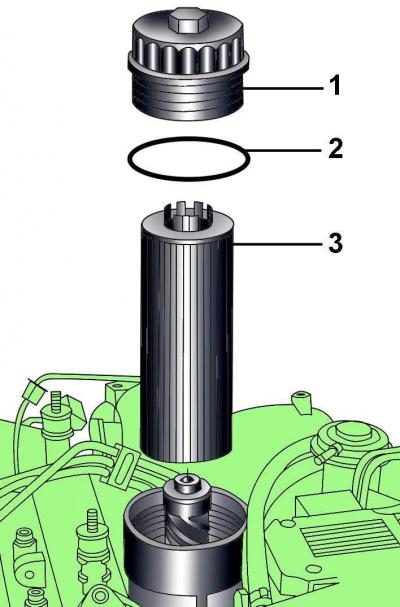 1
2
3