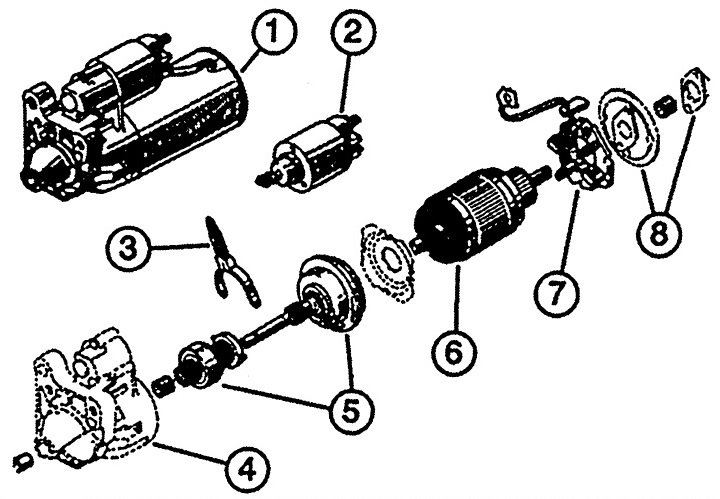 1
2
3
4
5
6
7
8