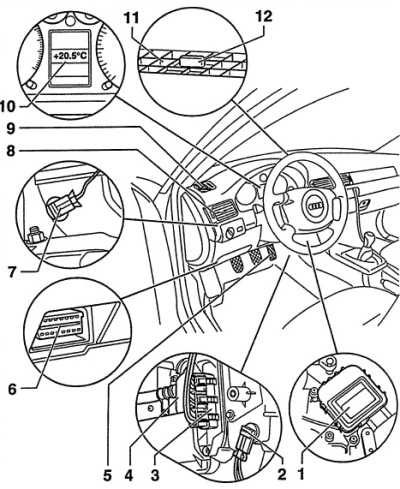 11
12
+20.5°C
10
9
8
7
6
5
4
3
2
1