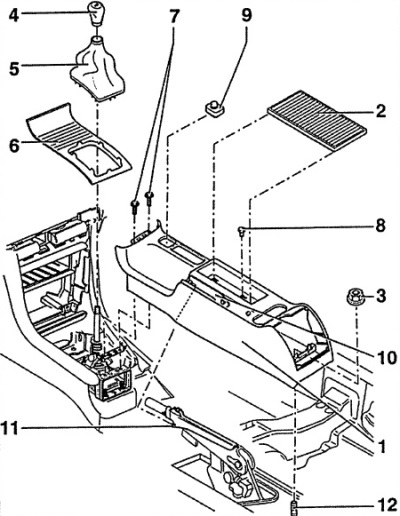 4
7
9
5
2
6
8
3
10
11
1
12