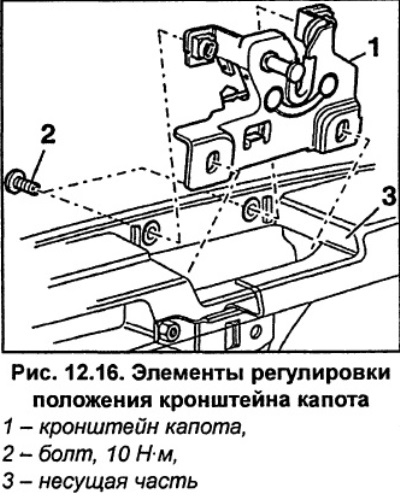 1

2

3

Рис. 12.16. Элементы регулировки положения кронштейна капота

1 – кронштейн капота,

2 – болт, 10 Н·м,

3 – несущая часть