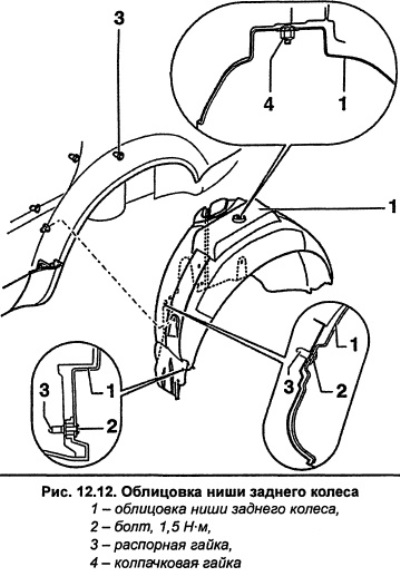 3

4

1

1

1

3

2

1

3

2

Рис. 12.12. Облицовка ниши заднего колеса
1 – облицовка ниши заднего колеса,
2 – болт, 1,5 Н·м,
3 – распорная гайка,
4 – колпачковая гайка