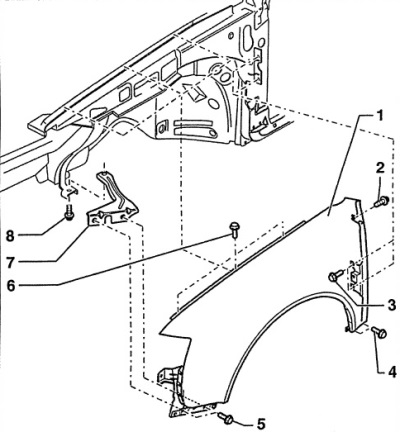 1
2
8
7
6
3
4
5