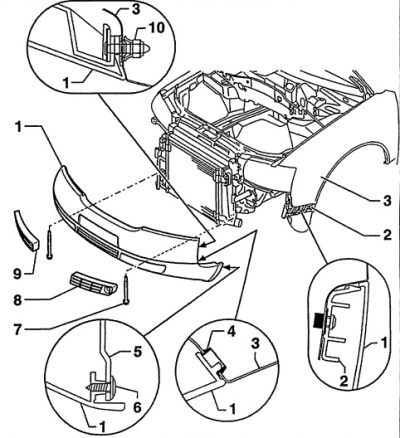 3
10
1
1
3
2
9
8
7
5
6
1
4
3
1
1
2