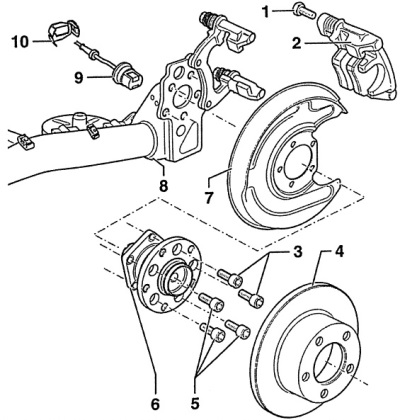 1
2
10
9
8
7
3
4
6
5