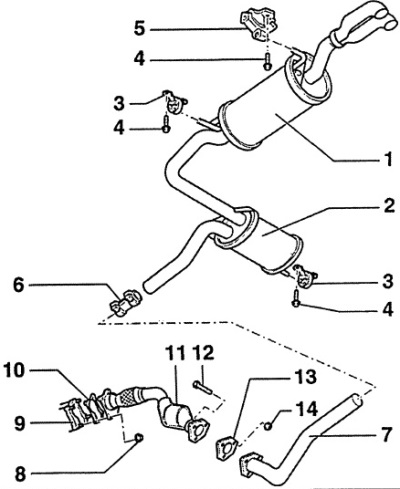 5
4
3
4
1
2
6
3
4
10
11
12
13
14
9
7
8