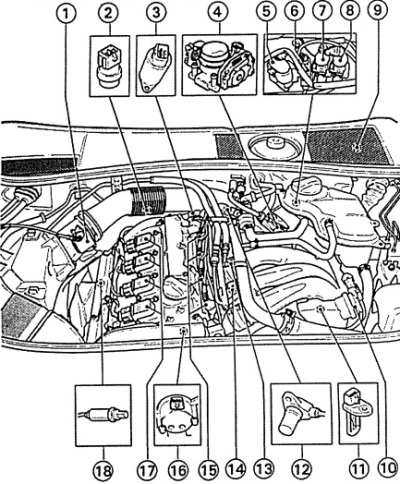 1
2
3
4
5
6
7
8
9
18
17
16
15
14
13
12
11
10