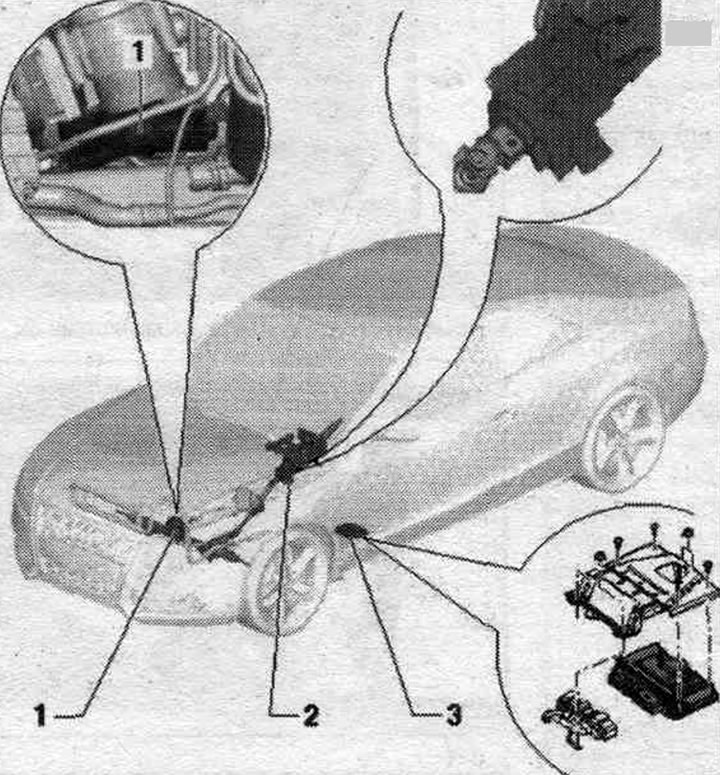 1

1

2

3