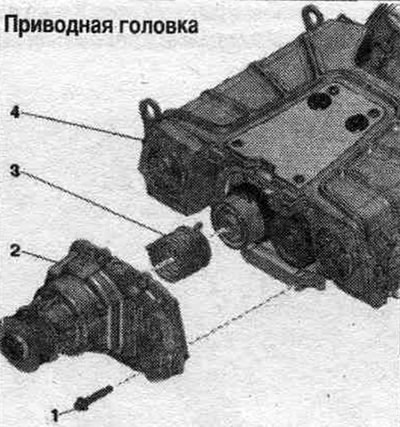 Приводная головка

4

3

2

1