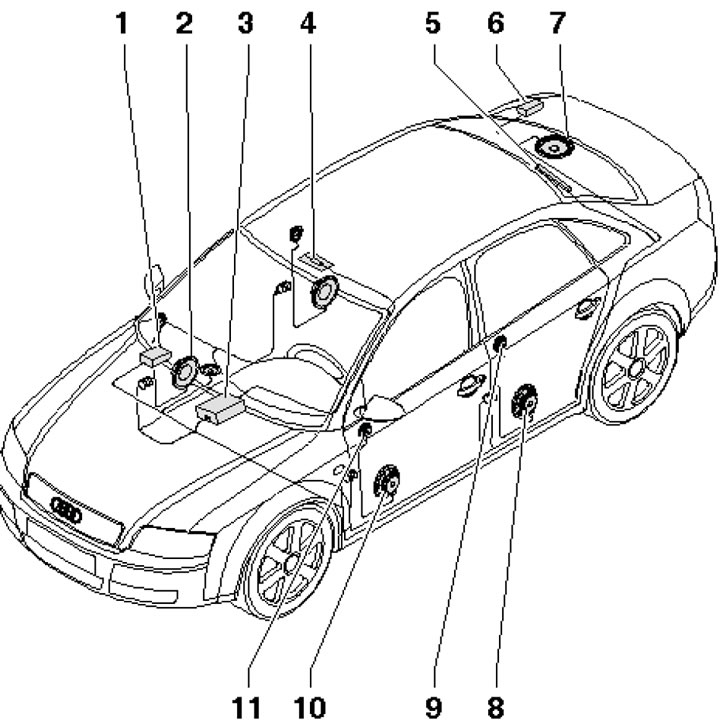 1 2 3 4 5 6 7

11 10 9 8