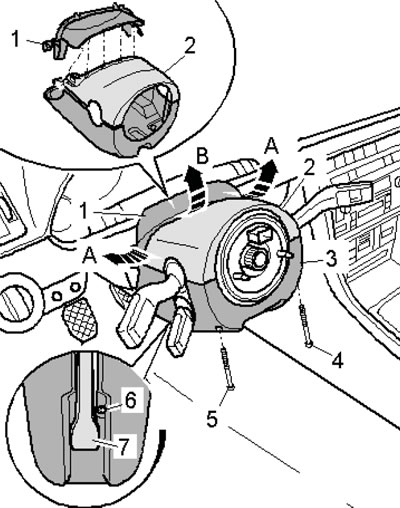 1
2
B
A
2
1
A
3
4
5
6
7