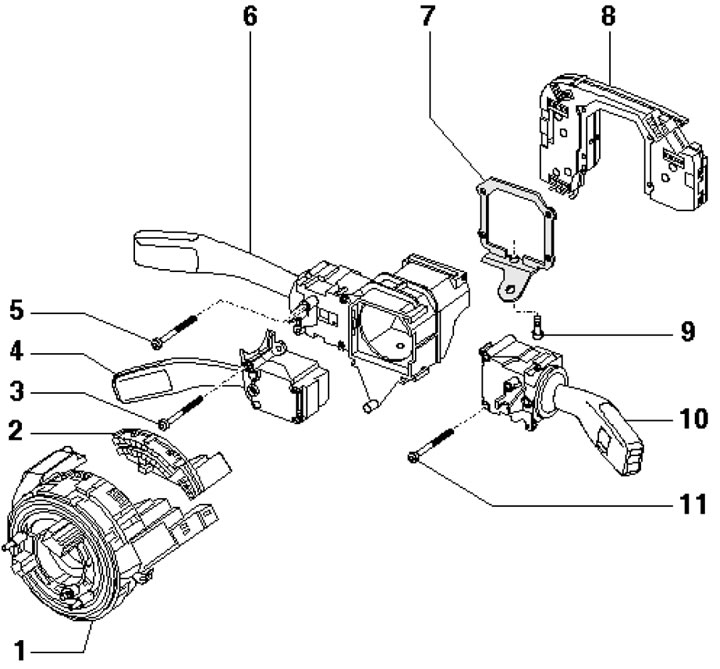 6
7
8
5
4
3
2
9
10
11
1