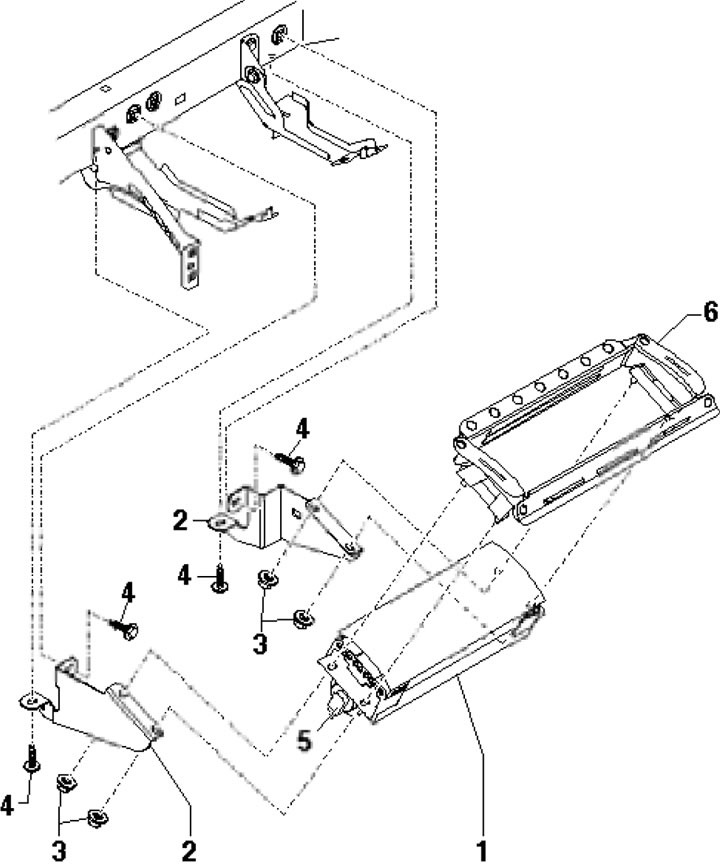 6
4
2
4
3
4
5
4
3
2
1