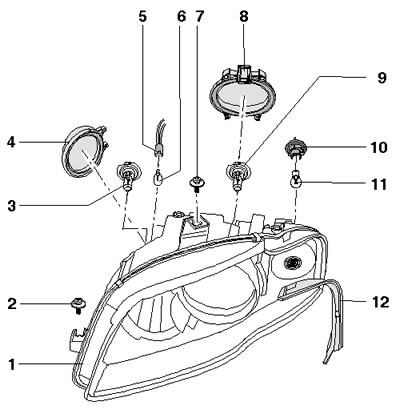 5
6
7
8
9
4
10
11
3
2
12
1