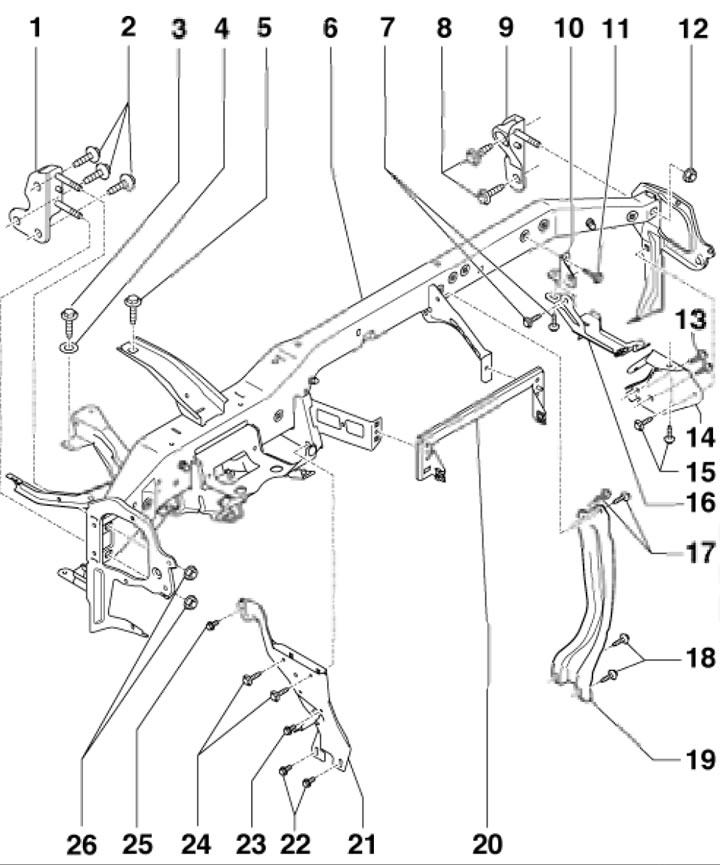 1 2 3 4 5 6 7 8 9 10 11 12

13

14

15

16

17

18

19

26 25 24 23 22 21 20