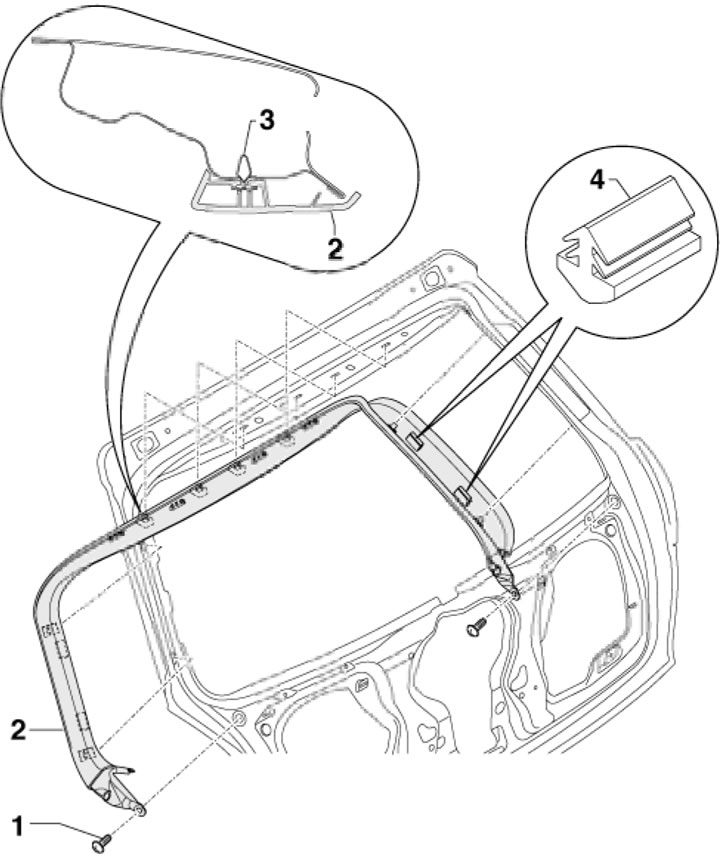 3
2
4
2
1