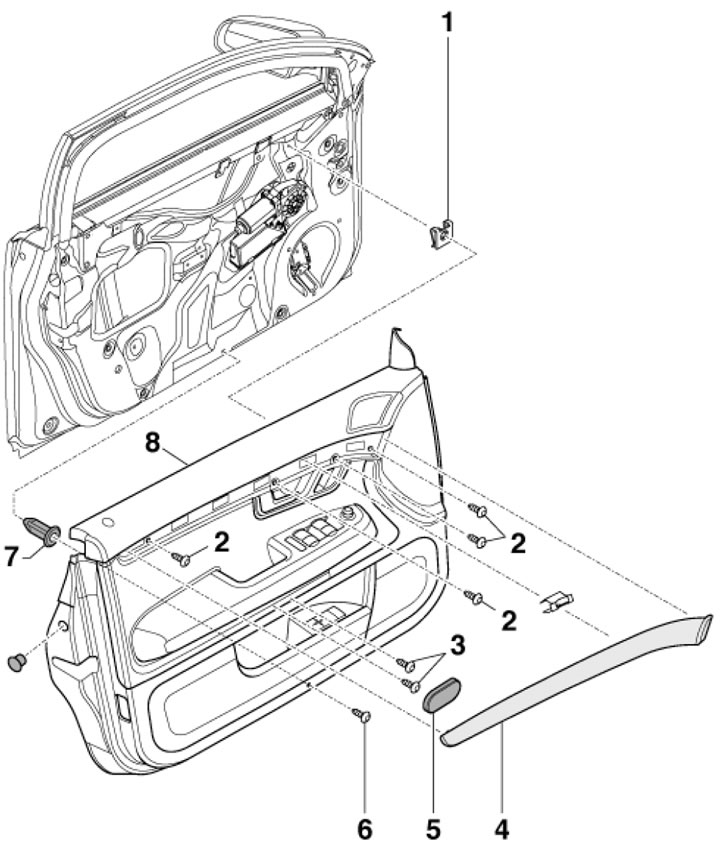 1
8
7
2
2
2
3
6
5
4