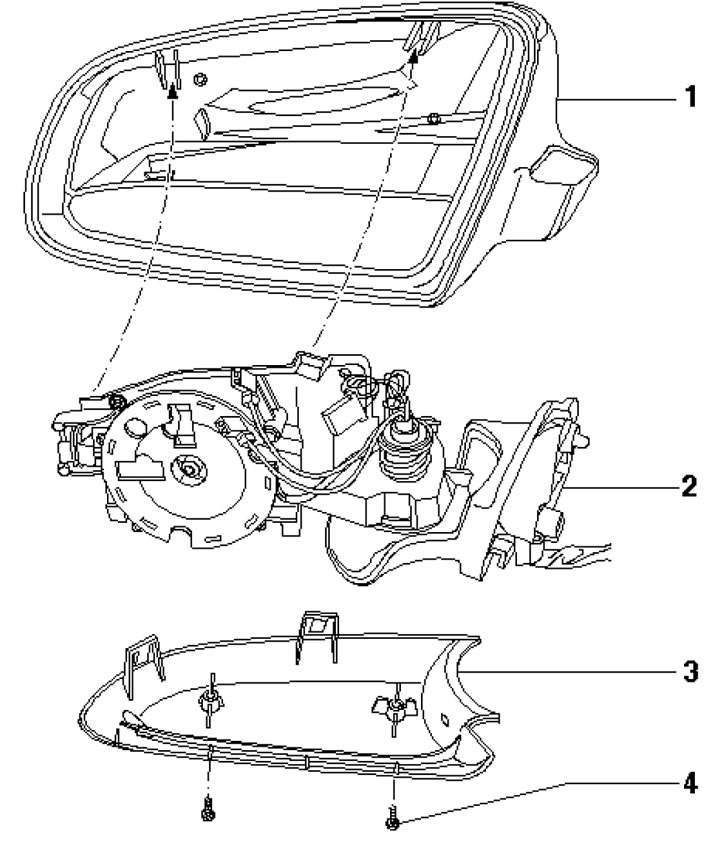 1
2
3
4