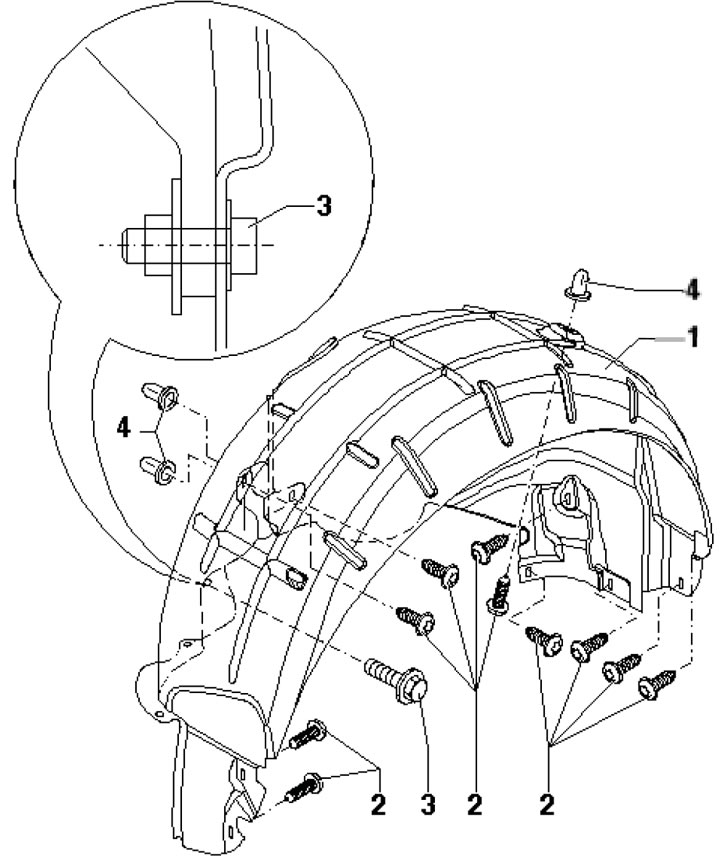 3
4
1
4
2
3
2
2