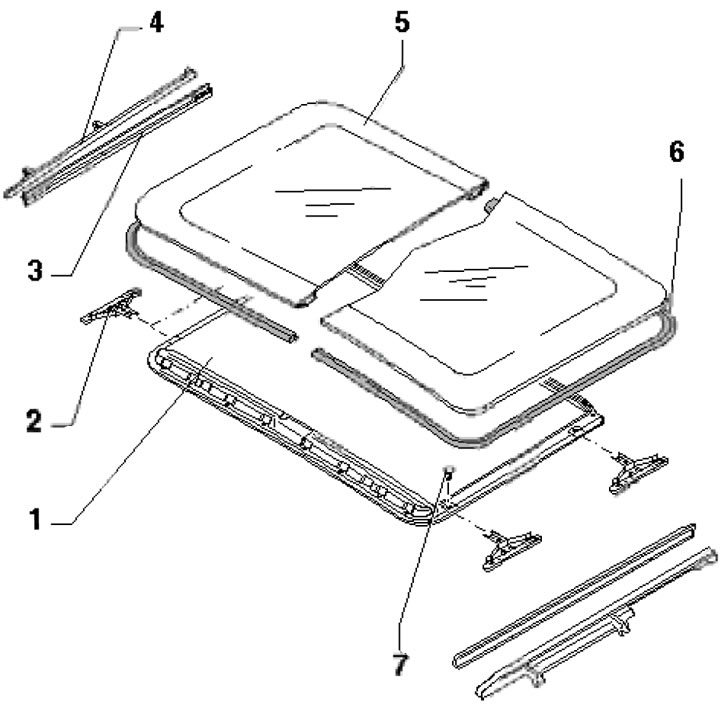 4
5
6
3
2
1
7