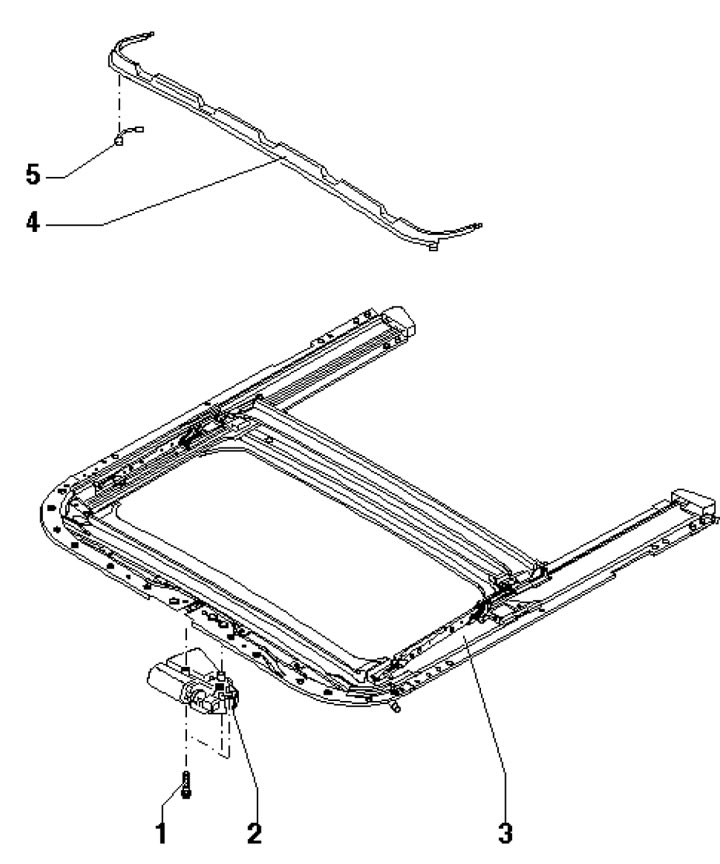 5
4
1
2
3