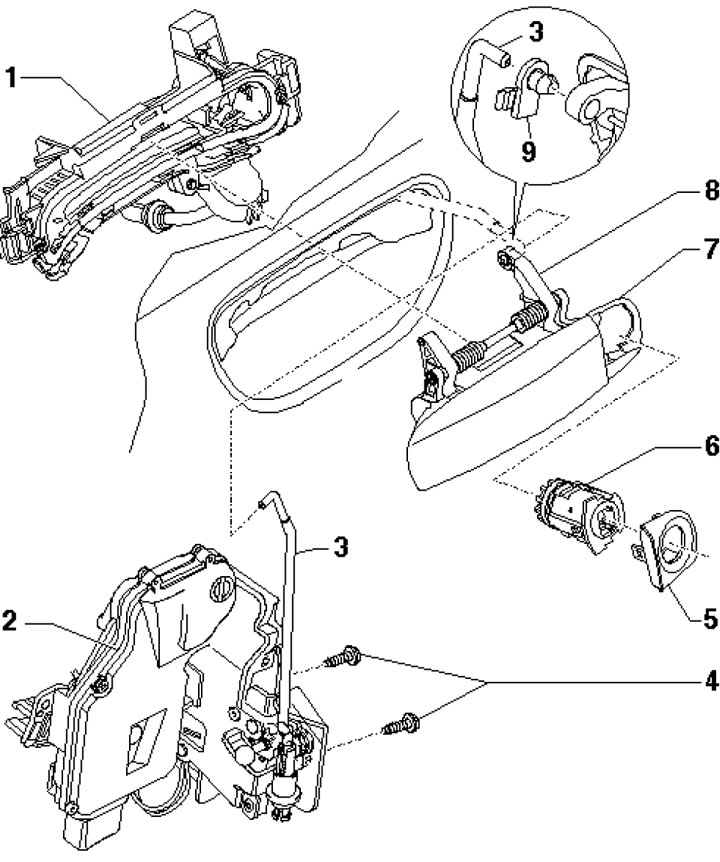 1
3
9
8
7
6
3
5
2
4