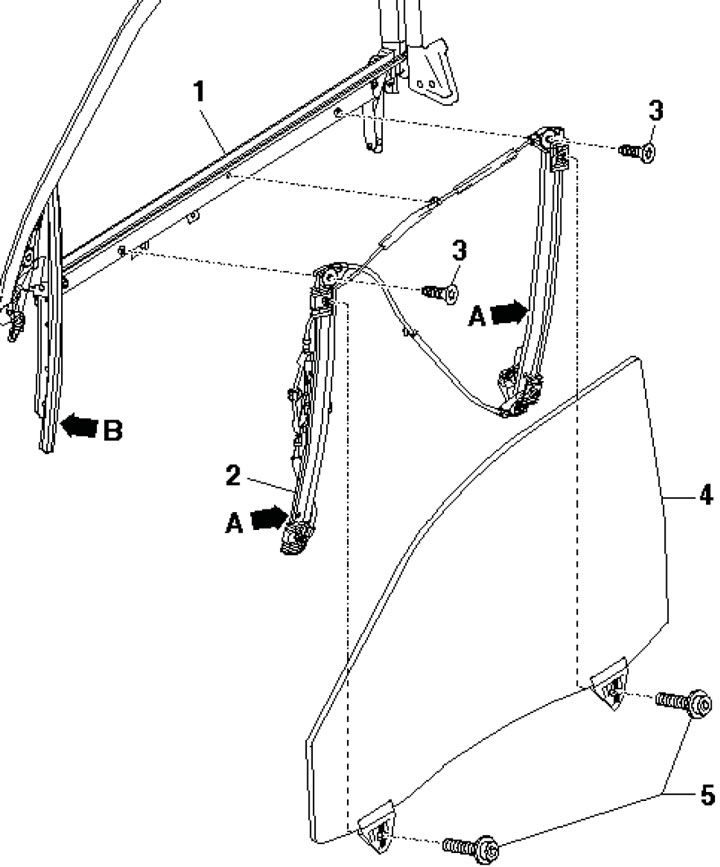 1
3
3
A
B
2
A
4
5