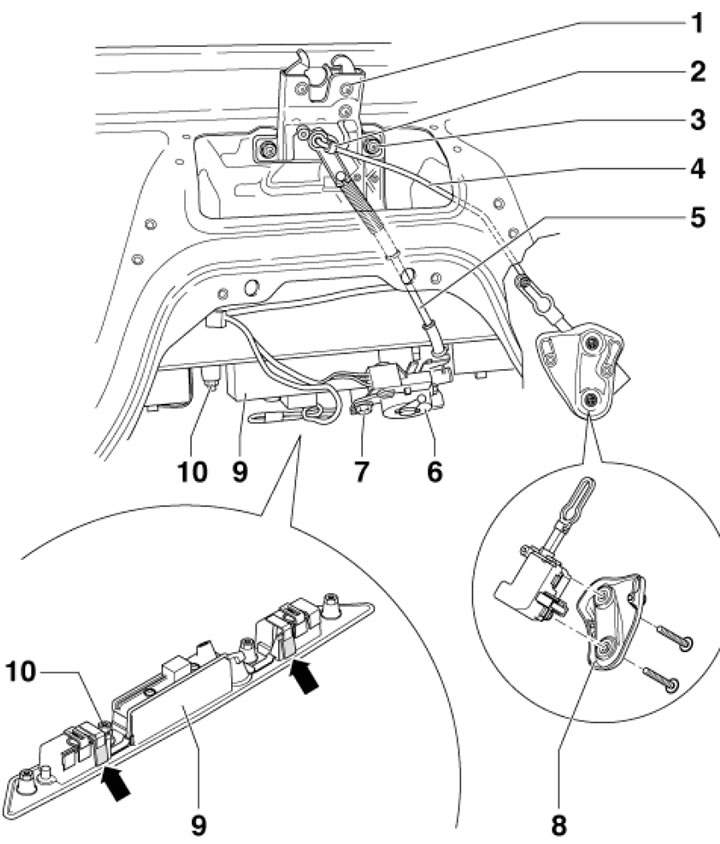 1
2
3
4
5
10
9
7
6
10
9
8