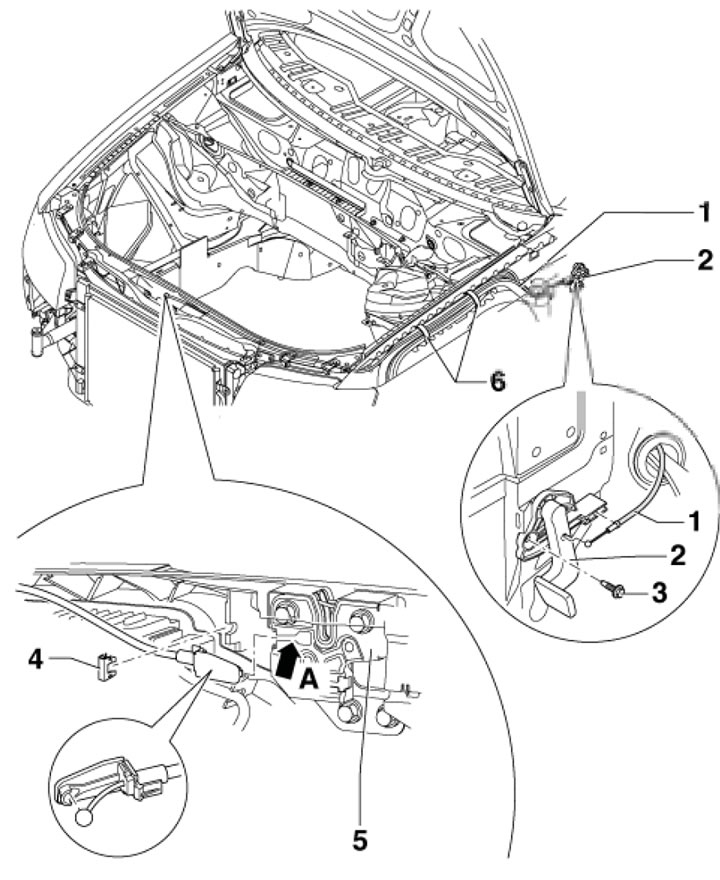 1
2
6
1
2
3
4
A
5