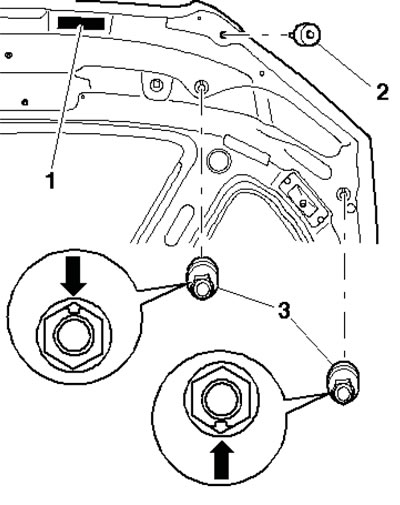 2

1

3