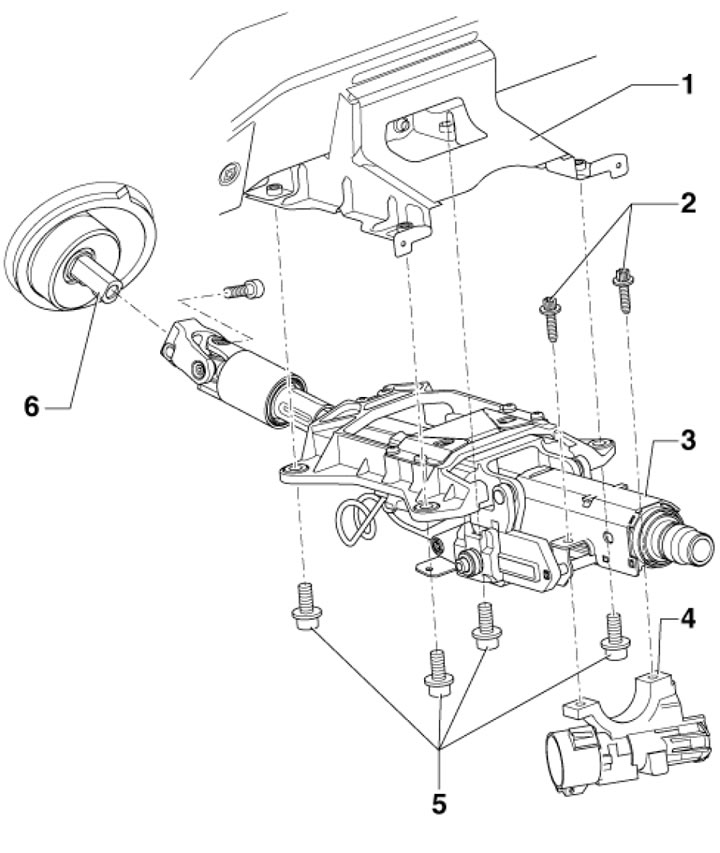 1
2
6
3
4
5