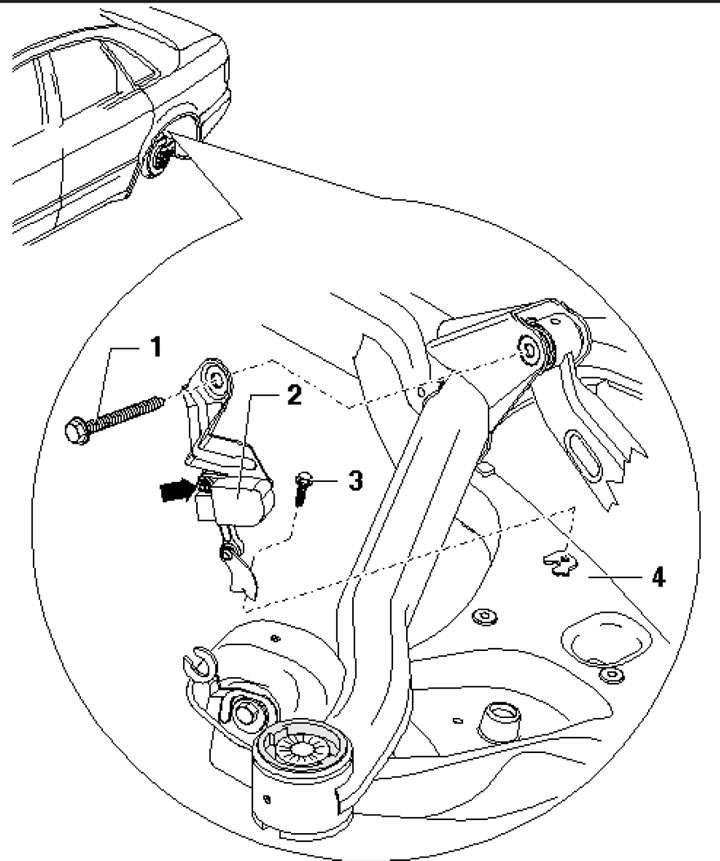 1
2
3
4