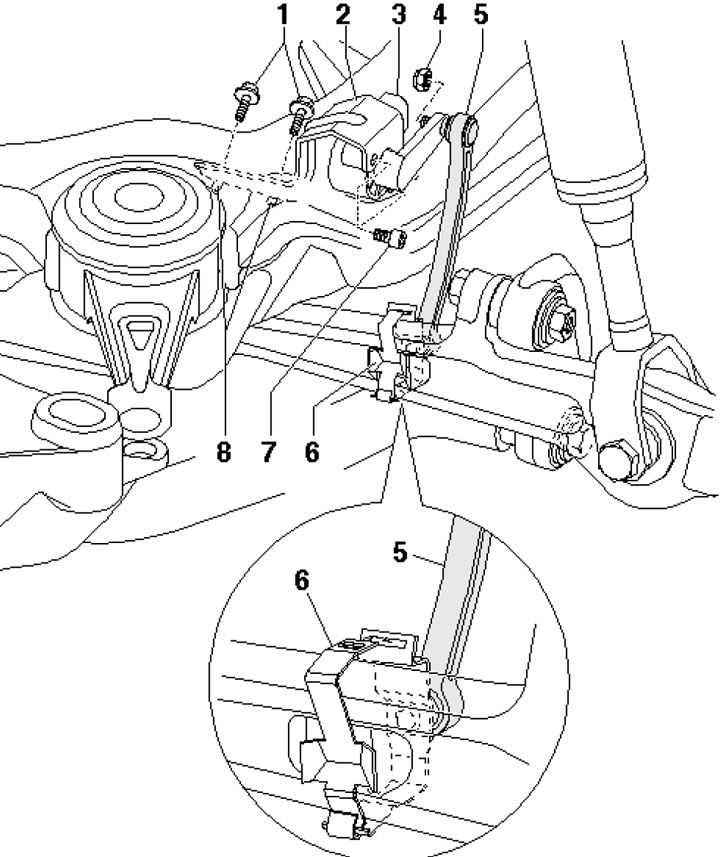 1 2 3 4 5

8 7 6

5

6