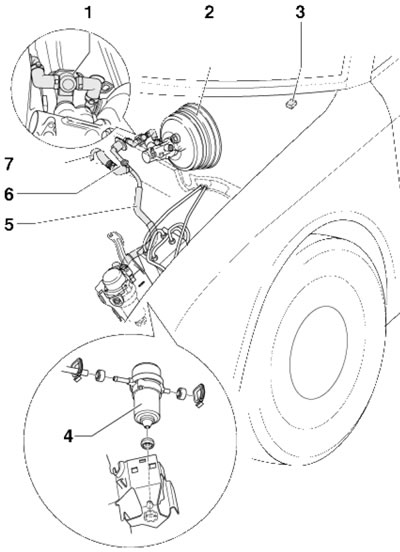 1
2
3
7
6
5
4