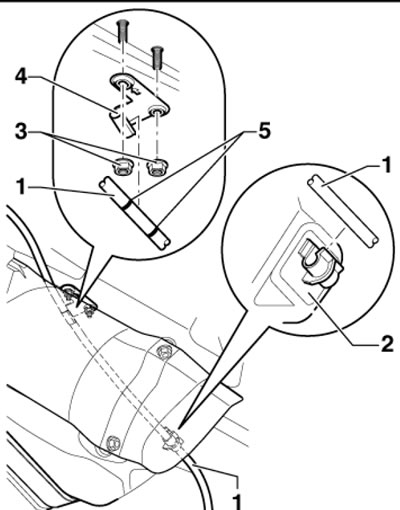 4
3
5
1
1
2
1