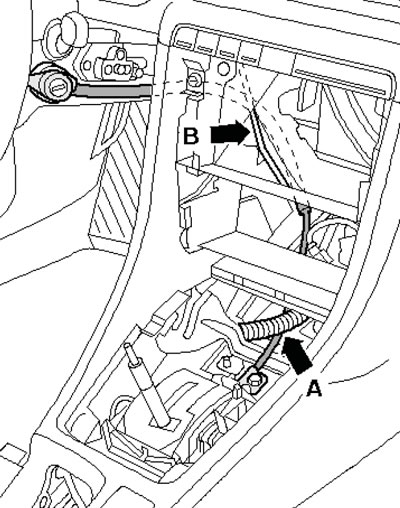 B

A