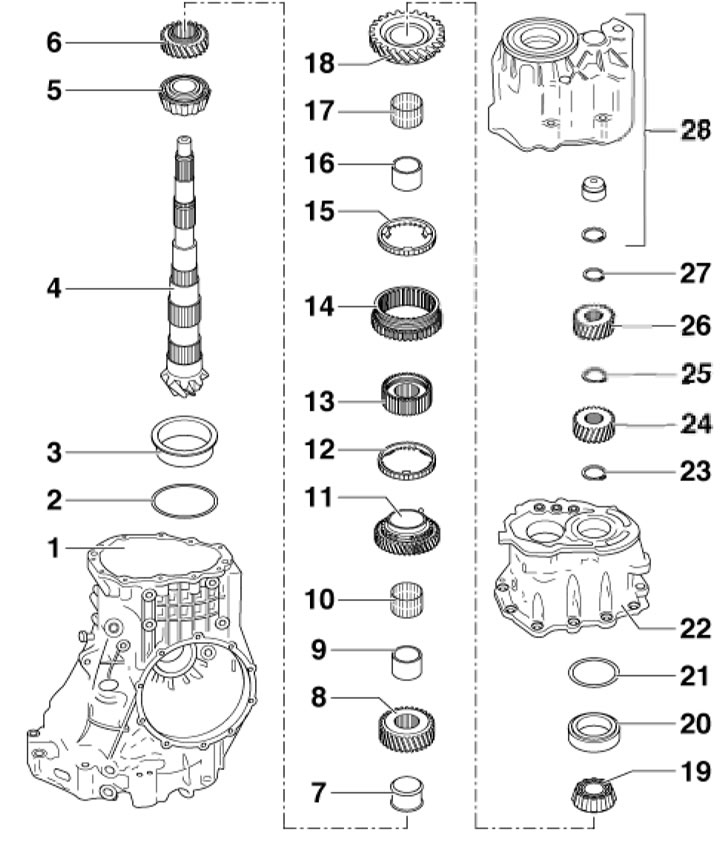 6
5
4
3
2
1
18
17
16
15
14
13
12
11
10
9
8
7
28
27
26
25
24
23
22
21
20
19