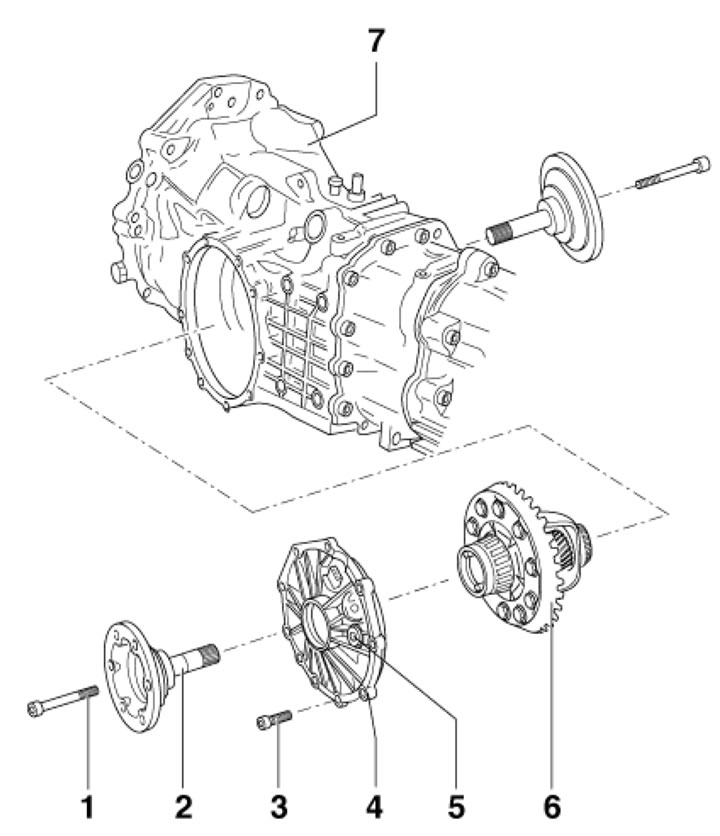 7

1
2
3
4
5
6