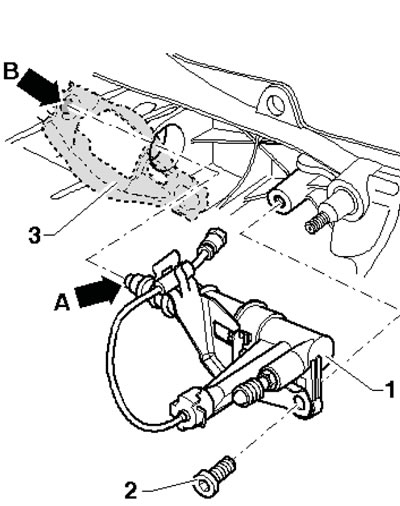 B
3
A
1
2