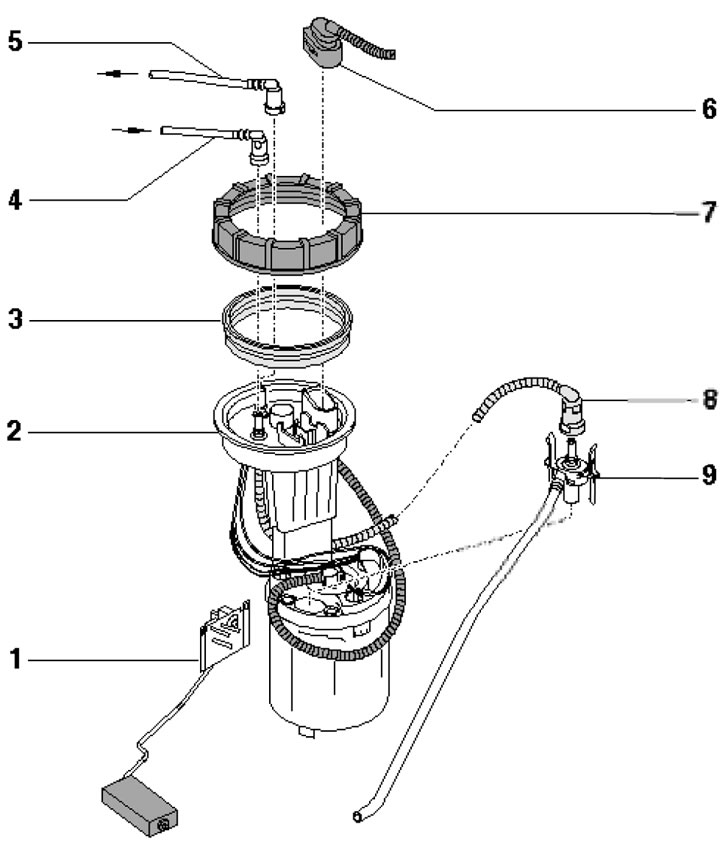 5
6
4
7
3
8
2
9
1