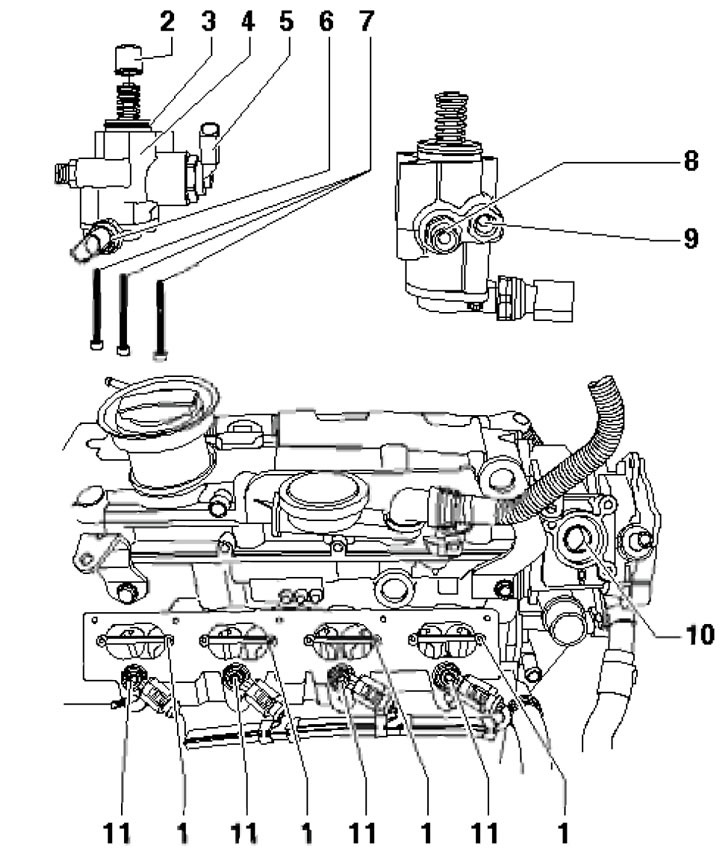 2 3 4 5 6 7

8

9

10

11 1 11 1 11 1 11 1